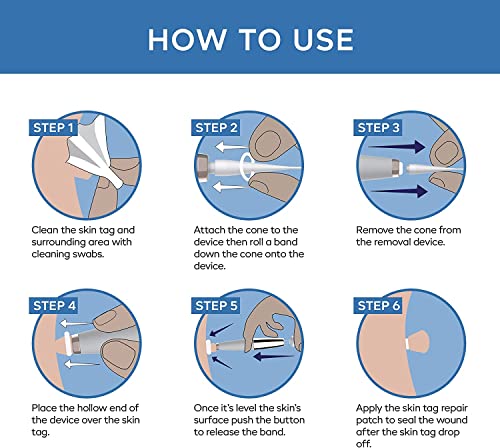 HOW TO USE

STEP 1

Clean the skin tag and surrounding area with cleaning swabs.

STEP 2

Attach the cone to the device then roll a band down the cone onto the device.

STEP 3

Remove the cone from the removal device.

STEP 4

Place the hollow end of the device over the skin tag.

STEP 5

Once it's level the skin's surface push the button to release the band.

STEP 6

Apply the skin tag repair patch to seal the wound after the skin tag drop off.