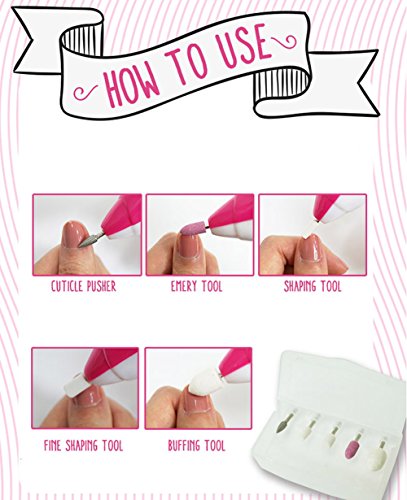 HOW TO USE

CUTICLE PUSHER

EMERY TOOL

SHAPING TOOL

FINE SHAPING TOOL

BUFFING TOOL