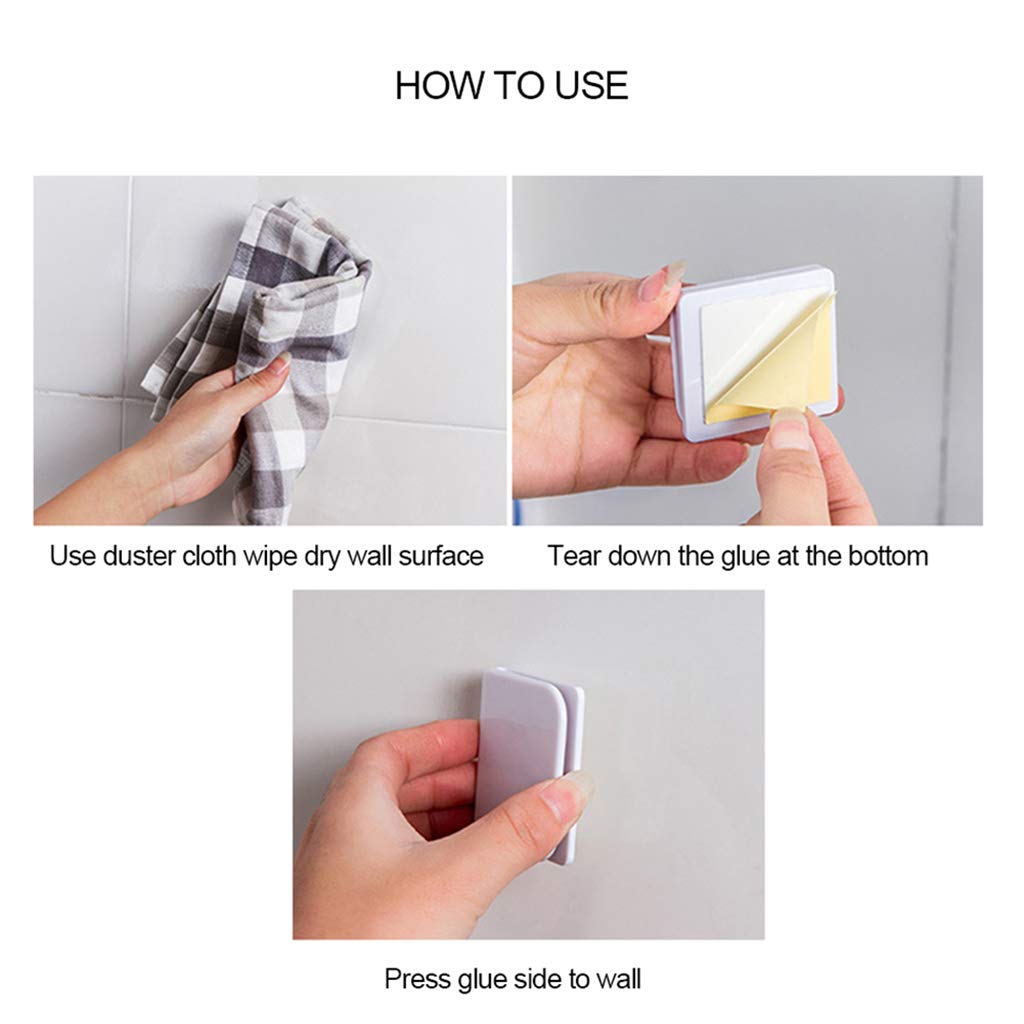 HOW TO USE

Use duster cloth wipe dry wall surface

Tear down the glue at the bottom

Press glue side to wall