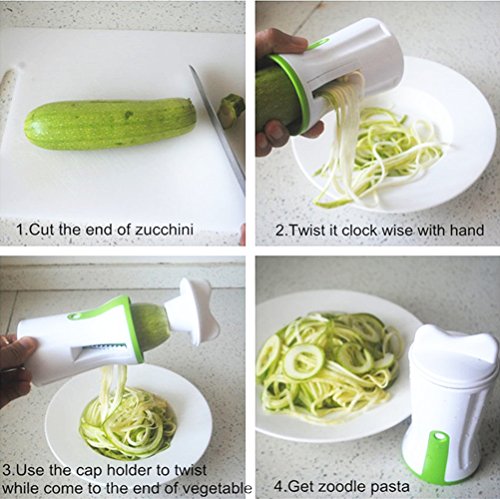 1.Cut the end of zucchini

2.Twist it clock wise with hand

3.Use the cap holder to twist while come to the end of vegetable

4.Get zoodle pasta