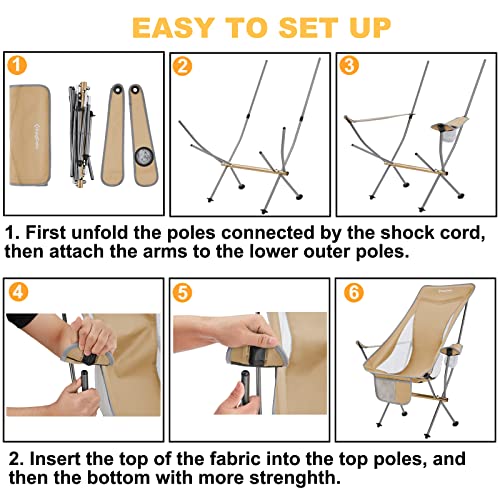 EASY TO SET UP

1

2

3

1. First unfold the poles connected by the shock cord, then attach the arms to the lower outer poles.

4

5

6

2. Insert the top of the fabric into the top poles, and then the bottom with more strength.