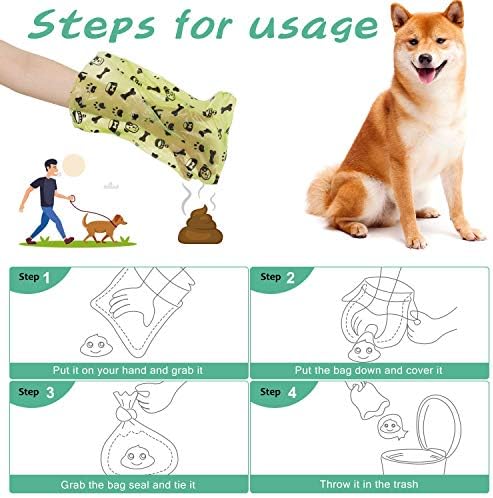 Steps for usage

Step 1
Put it on your hand and grab it

Step 2
Put the bag down and cover it

Step 3
Grab the bag seal and tie it

Step 4
Throw it in the trash