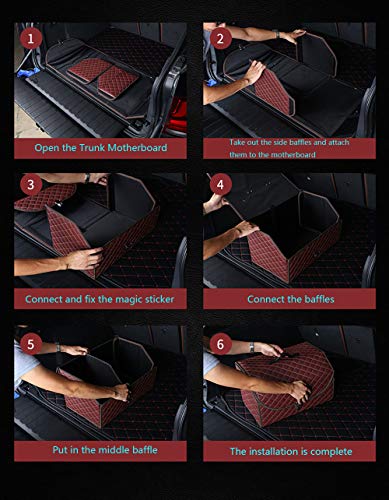 1

Open the Trunk Motherboard

2

Take out the side baffles and attach them to the motherboard

3

Connect and fix the magic sticker

4

Connect the baffles

5

Put in the middle baffle

6

The installation is complete