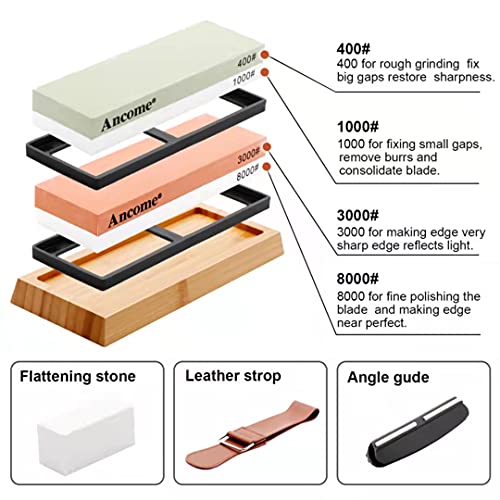 400#
1000#
Ancome®
3000#
8000#
Ancome®

400#
400 for rough grinding fix big gaps restore sharpness.

1000#
1000 for fixing small gaps, remove burrs and consolidate blade.

3000#
3000 for making edge very sharp edge reflects light.

8000#
8000 for fine polishing the blade and making edge near perfect.

Flattening stone

Leather strop

Angle gude