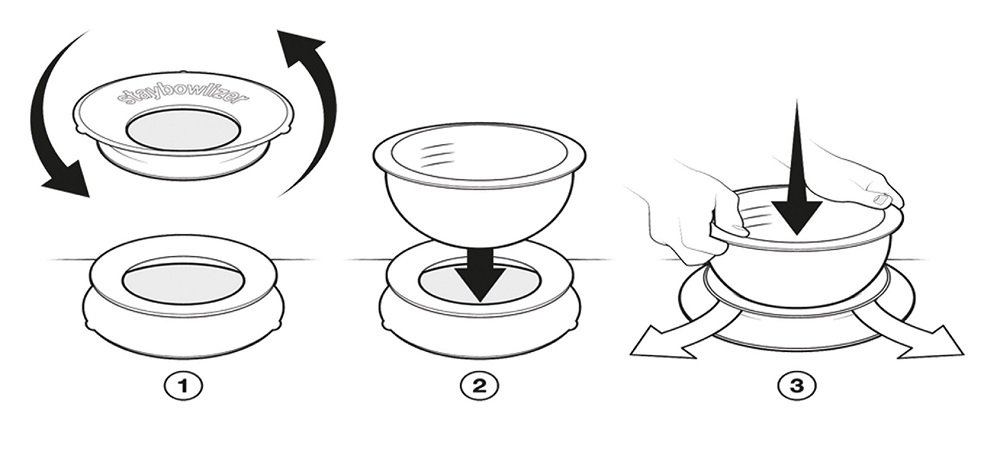 staybowlizer

1

2

3