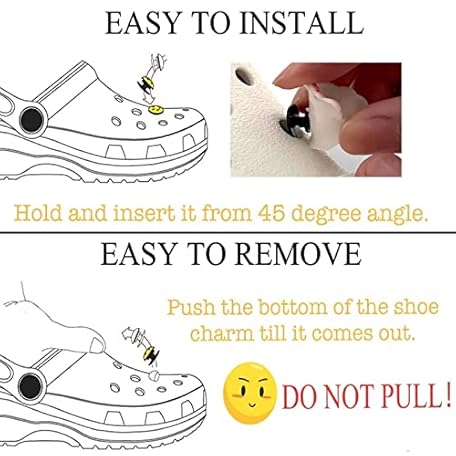 EASY TO INSTALL

Hold and insert it from 45 degree angle.

EASY TO REMOVE

Push the bottom of the shoe charm till it comes out.

DO NOT PULL!