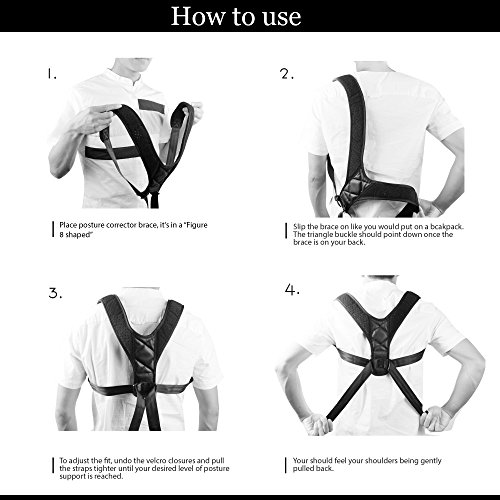 How to use

1.

Place posture corrector brace, it's in a "Figure 8 shaped"

2.

Slip the brace on like you would put on a bcakpack. The triangle buckle should point down once the brace is on your back.

3.

To adjust the fit, undo the velcro closures and pull the straps tighter until your desired level of posture support is reached.

4.

Your should feel your shoulders being gently pulled back.