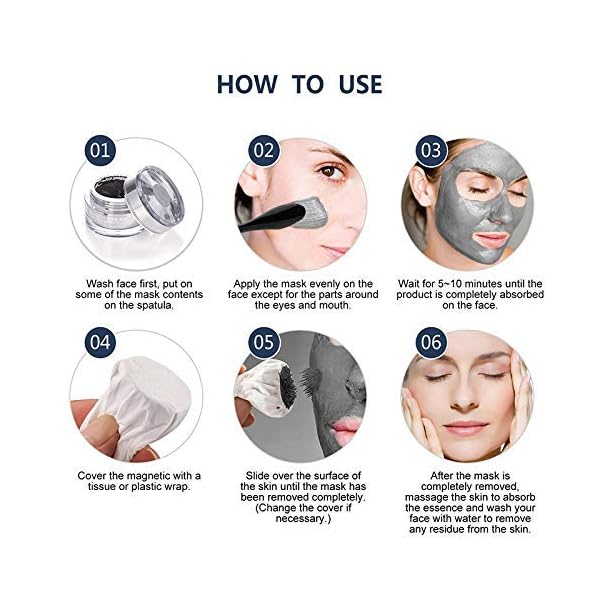 HOW TO USE

01

Wash face first, put on some of the mask contents on the spatula.

02

Apply the mask evenly on the face except for the parts around the eyes and mouth.

03

Wait for 5~10 minutes until the product is completely absorbed on the face.

04

Cover the magnetic with a tissue or plastic wrap.

05

Slide over the surface of the skin until the mask has been removed completely. (Change the cover if necessary.)

06

After the mask is completely removed, massage the skin to absorb the essence and wash your face with water to remove any residue from the skin.