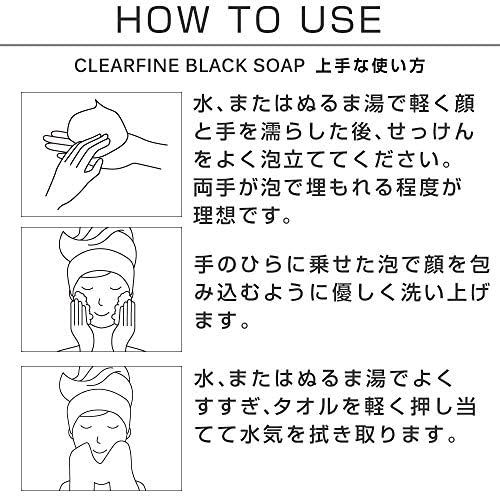 HOW TO USE

CLEARFINE BLACK SOAP 上手な使い方

水、またはぬるま湯で軽く顔と手を濡らした後、せっけんをよく泡立ててください。両手が泡で埋もれる程度が理想です。

手のひらに乗せた泡で顔を包み込むように優しく洗い上げます。

水、またはぬるま湯でよくすすぎ、タオルを軽く押し当てて水気を拭き取ります。