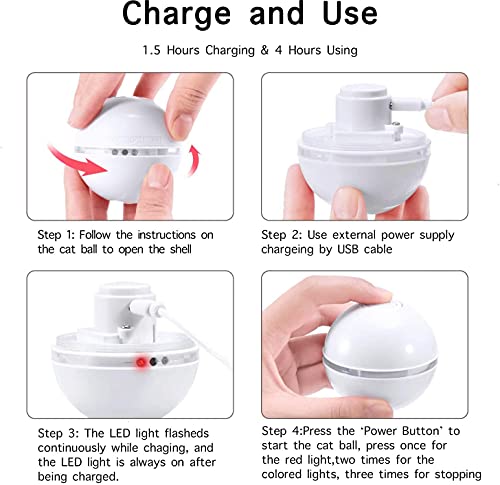 Charge and Use

1.5 Hours Charging & 4 Hours Using

Step 1: Follow the instructions on the cat ball to open the shell

Step 2: Use external power supply chargeing by USB cable

Step 3: The LED light flasheds continuously while chaging, and the LED light is always on after being charged.

Step 4:Press the 'Power Button' to start the cat ball, press once for the red light,two times for the colored lights, three times for stopping