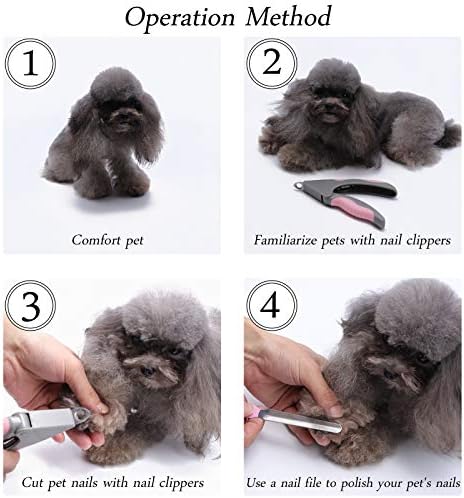 Operation Method

1

Comfort pet

2

Familiarize pets with nail clippers

3

Cut pet nails with nail clippers

4

Use a nail file to polish your pet's nails