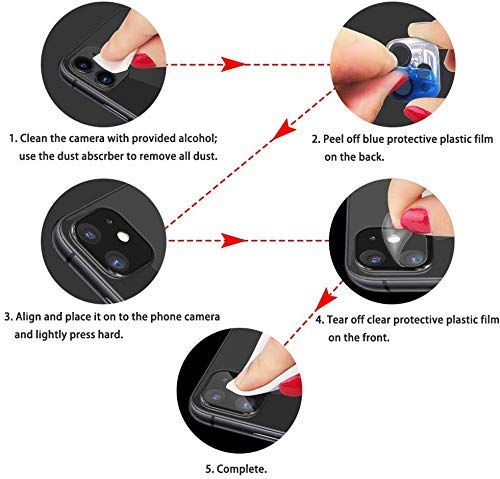 1. Clean the camera with provided alcohol; use the dust abscrber to remove all dust.

2. Peel off blue protective plastic film on the back.

3. Align and place it on to the phone camera and lightly press hard.

4. Tear off clear protective plastic film on the front.

5. Complete.