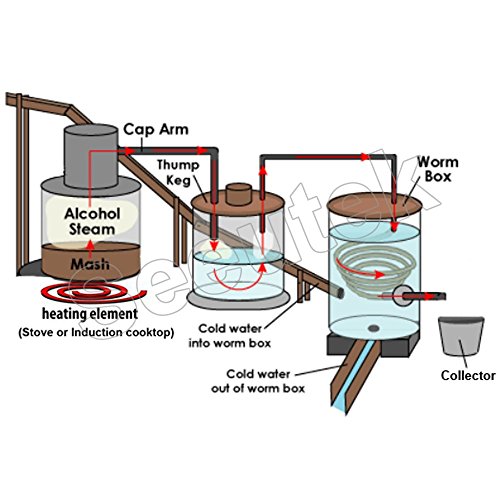 Cap Arm

Thump Keg

Worm Box

Alcohol Steam

Mash

heating element

(Stove or Induction cooktop)

Cold water into worm box

Cold water out of worm box

Collector

Seeutek