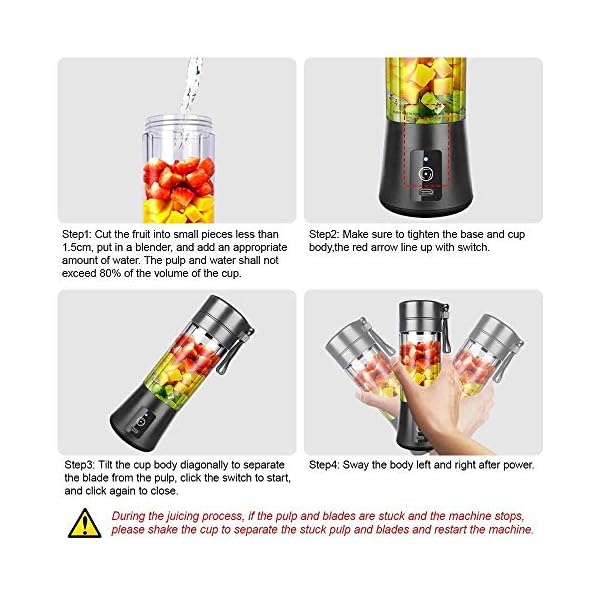 Step1: Cut the fruit into small pieces less than 1.5cm, put in a blender, and add an appropriate amount of water. The pulp and water shall not exceed 80% of the volume of the cup.

Step2: Make sure to tighten the base and cup body,the red arrow line up with switch.

Step3: Tilt the cup body diagonally to separate the blade from the pulp, click the switch to start, and click again to close.

Step4: Sway the body left and right after power.

During the juicing process, if the pulp and blades are stuck and the machine stops, please shake the cup to separate the stuck pulp and blades and restart the machine.