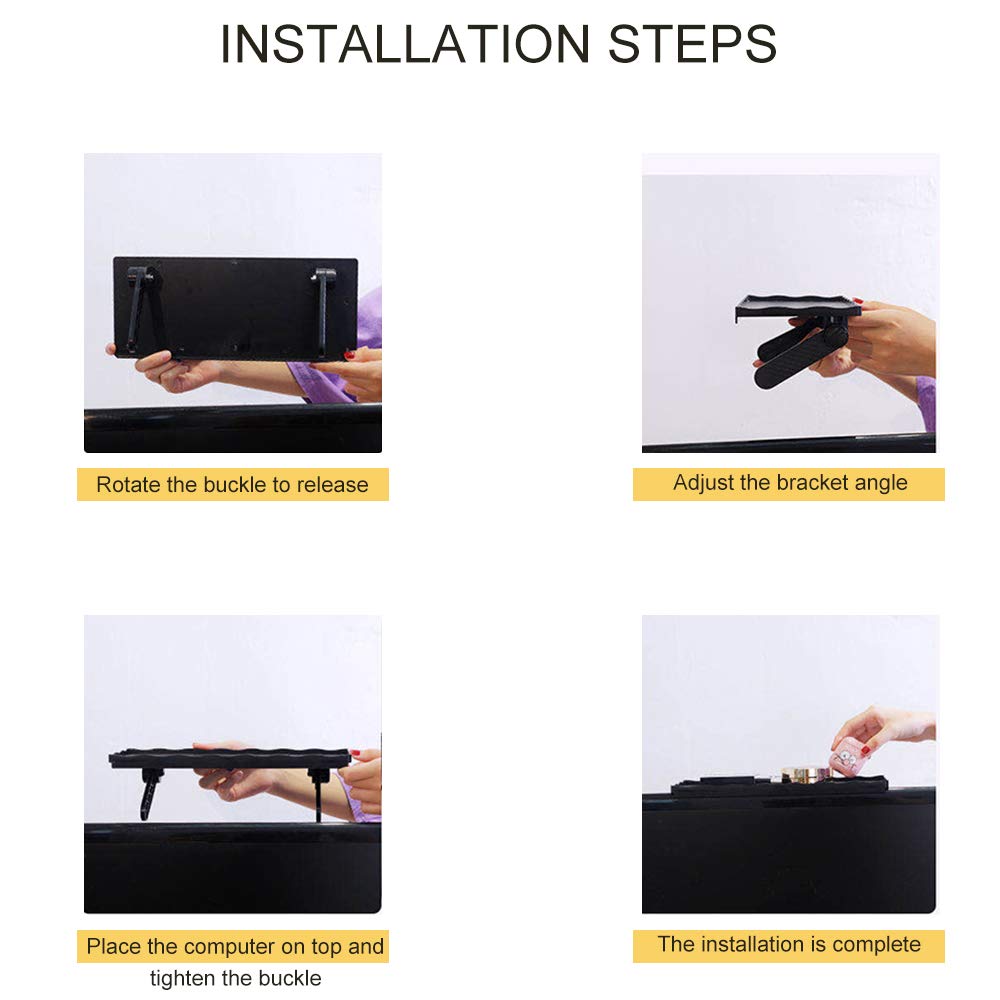 INSTALLATION STEPS

Rotate the buckle to release

Adjust the bracket angle

Place the computer on top and tighten the buckle

The installation is complete