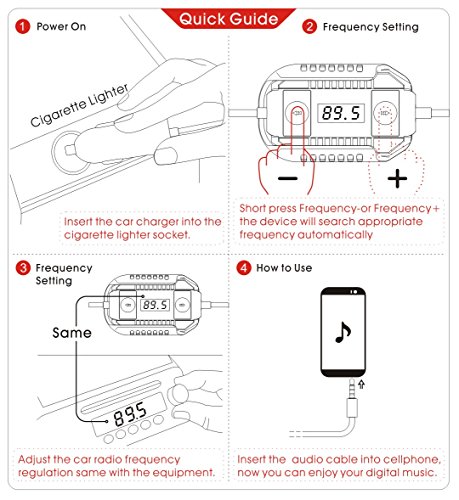 Quick Guide

1 Power On

Cigarette Lighter

Insert the car charger into the cigarette lighter socket.

2 Frequency Setting

89.5

−

+

Short press Frequency-or Frequency+ the device will search appropriate frequency automatically

3 Frequency Setting

89.5

Same

89.5

Adjust the car radio frequency regulation same with the equipment.

4 How to Use

Insert the audio cable into cellphone, now you can enjoy your digital music.