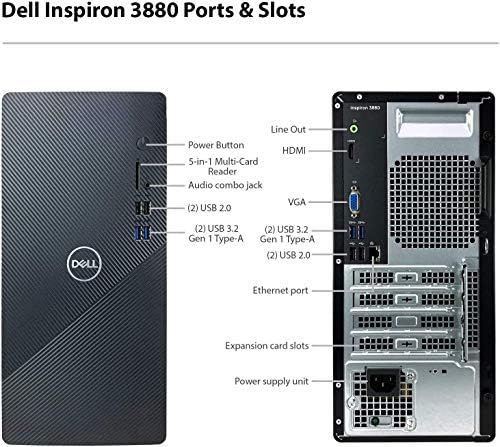 Dell Inspiron 3880 Ports & Slots

DELL

Power Button

5-in-1 Multi-Card Reader

Audio combo jack

(2) USB 2.0

(2) USB 3.2 Gen 1 Type-A

Inspiron 3880

Line Out

HDMI

VGA

(2) USB 3.2 Gen 1 Type-A

(2) USB 2.0

Ethernet port

Expansion card slots

Power supply unit