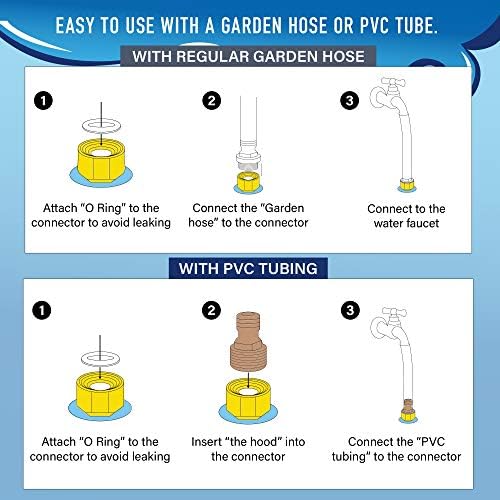 EASY TO USE WITH A GARDEN HOSE OR PVC TUBE.

WITH REGULAR GARDEN HOSE

1

Attach "O Ring" to the connector to avoid leaking

2

Connect the "Garden hose" to the connector

3

Connect to the water faucet

WITH PVC TUBING

1

Attach "O Ring" to the connector to avoid leaking

2

Insert "the hood" into the connector

3

Connect the "PVC tubing" to the connector