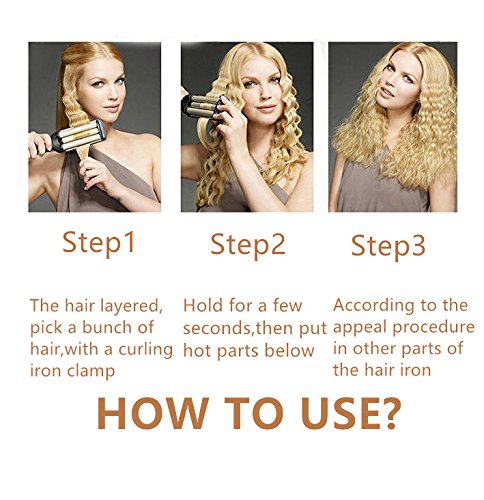 Step1

The hair layered, pick a bunch of hair,with a curling iron clamp

Step2

Hold for a few seconds,then put hot parts below

Step3

According to the appeal procedure in other parts of the hair iron

HOW TO USE?