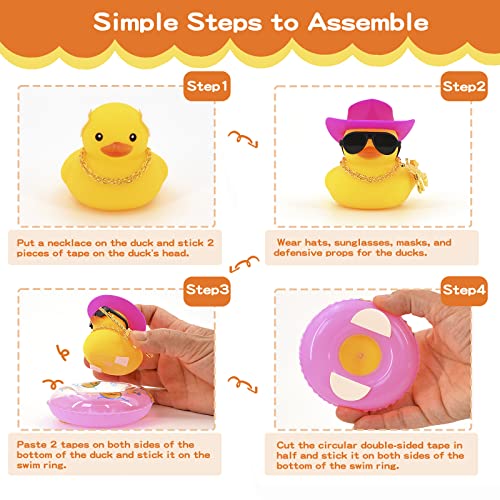 Simple Steps to Assemble

Step1

Put a necklace on the duck and stick 2 pieces of tape on the duck's head.

Step2

Wear hats, sunglasses, masks, and defensive props for the ducks.

Step3

Paste 2 tapes on both sides of the bottom of the duck and stick it on the swim ring.

Step4

Cut the circular double-sided tape in half and stick it on both sides of the bottom of the swim ring.