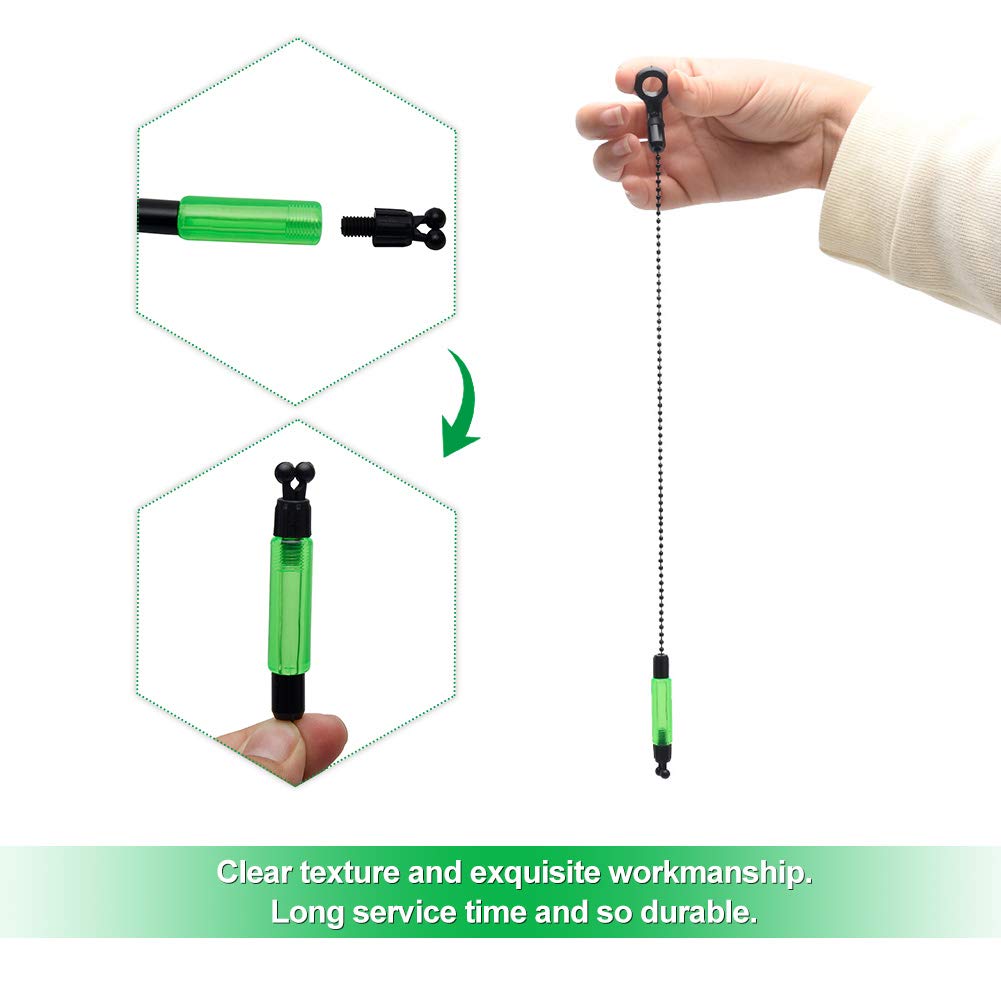 Clear texture and exquisite workmanship.
Long service time and so durable.