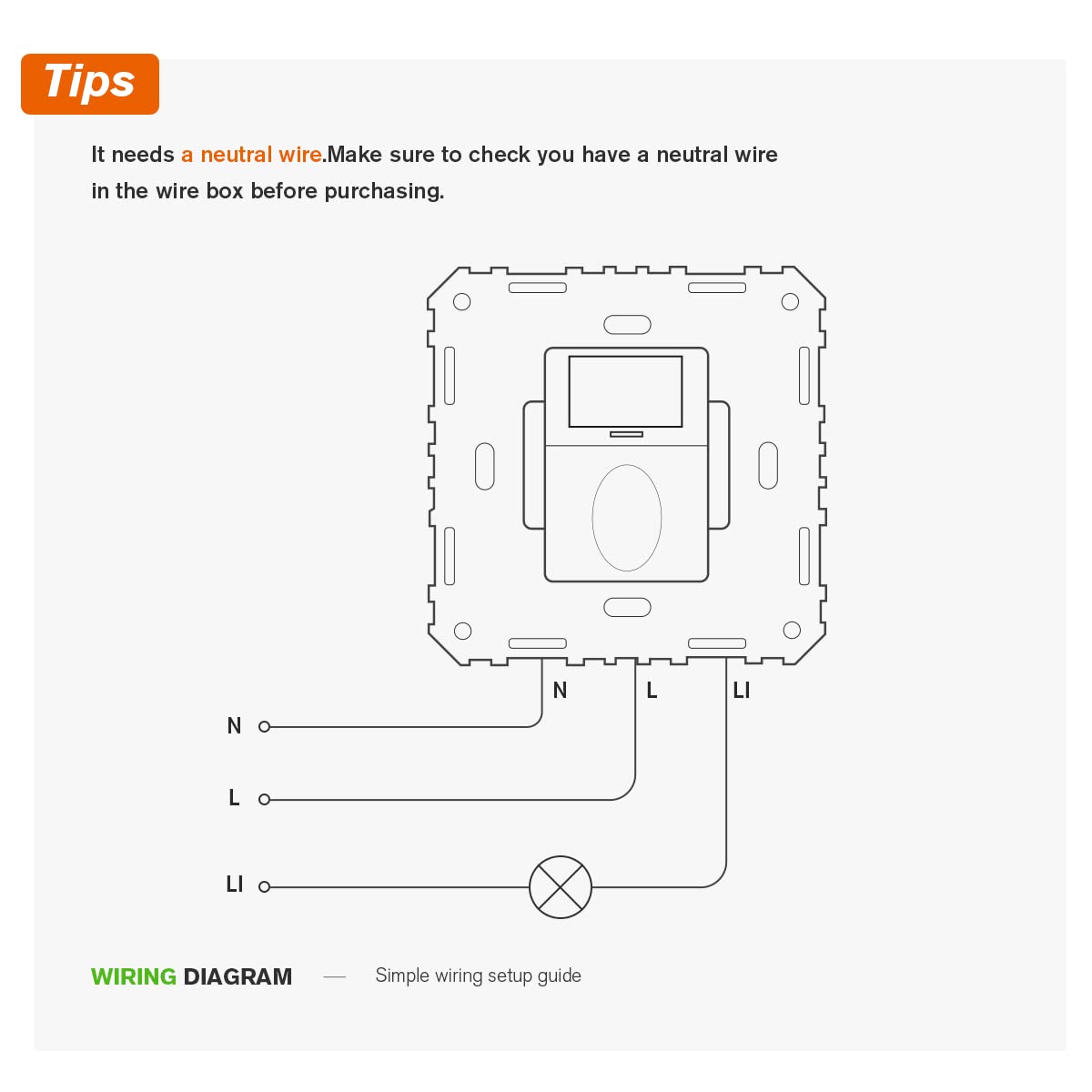 Tips

It needs a neutral wire.Make sure to check you have a neutral wire in the wire box before purchasing.

N
L
LI

N
L
LI

WIRING DIAGRAM — Simple wiring setup guide