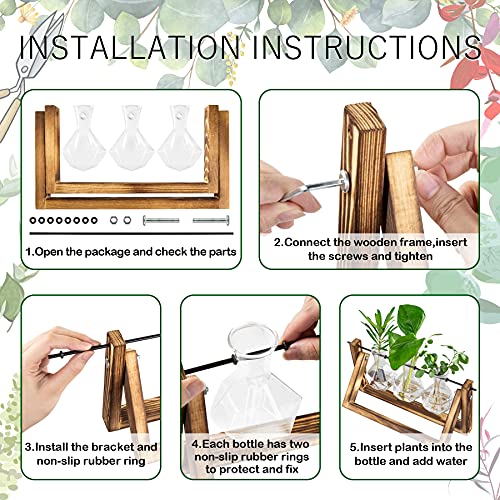 INSTALLATION INSTRUCTIONS

1.Open the package and check the parts

2.Connect the wooden frame,insert the screws and tighten

3.Install the bracket and non-slip rubber ring

4.Each bottle has two non-slip rubber rings to protect and fix

5.Insert plants into the bottle and add water