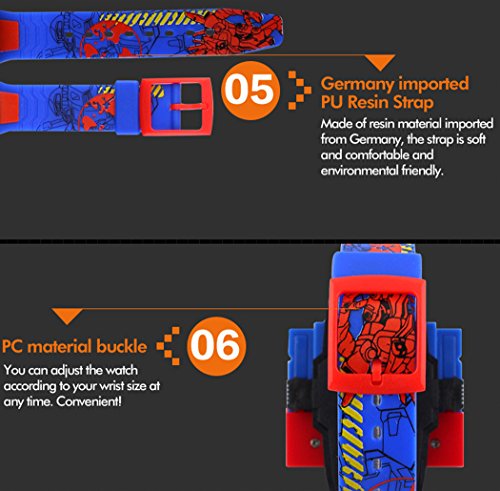 05

Germany imported PU Resin Strap

Made of resin material imported from Germany, the strap is soft and comfortable and environmental friendly.

PC material buckle

06

You can adjust the watch according to your wrist size at any time. Convenient!