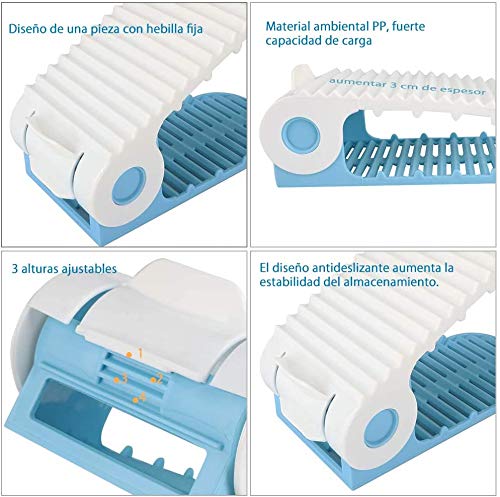 Diseño de una pieza con hebilla fija

Material ambiental PP, fuerte capacidad de carga

aumentar 3 cm de espesor

3 alturas ajustables

1
3
2
4

El diseño antideslizante aumenta la estabilidad del almacenamiento.