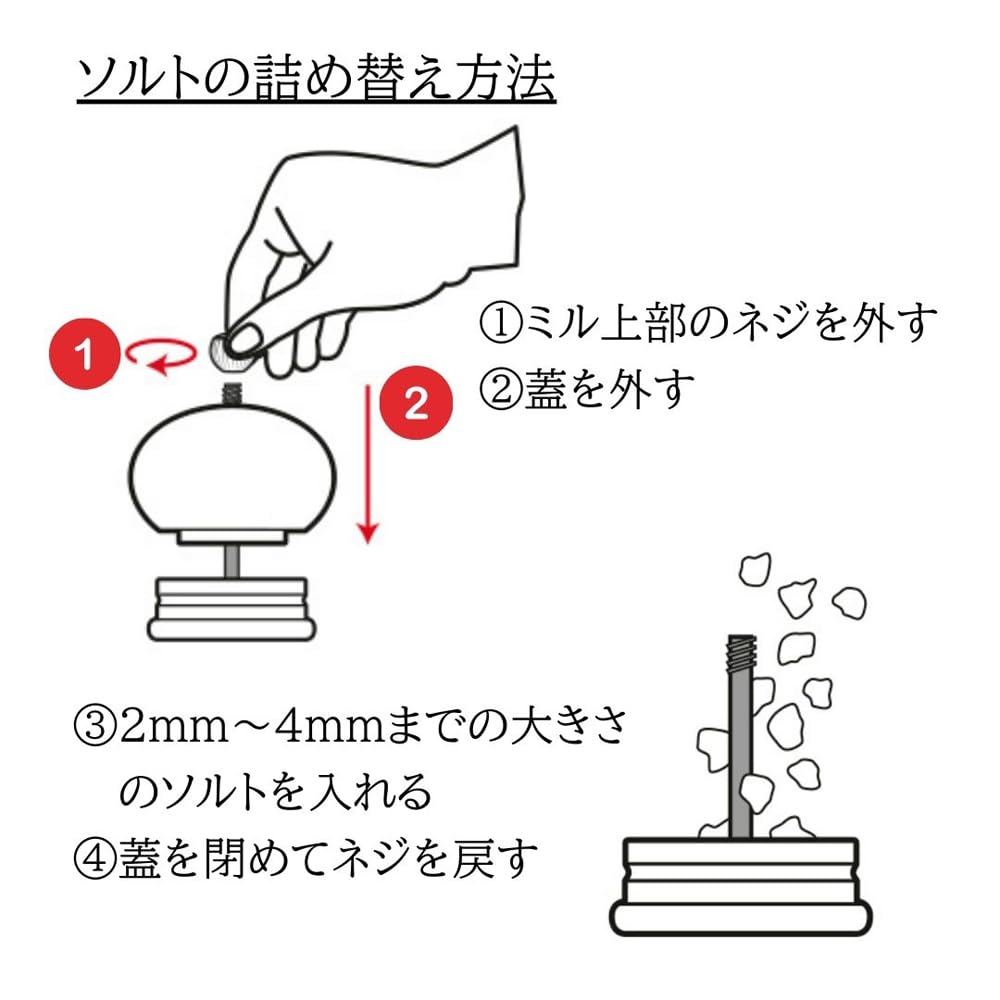 ソルトの詰め替え方法

1

2

①ミル上部のネジを外す
②蓋を外す

③2mm～4mmまでの大きさのソルトを入れる
④蓋を閉めてネジを戻す