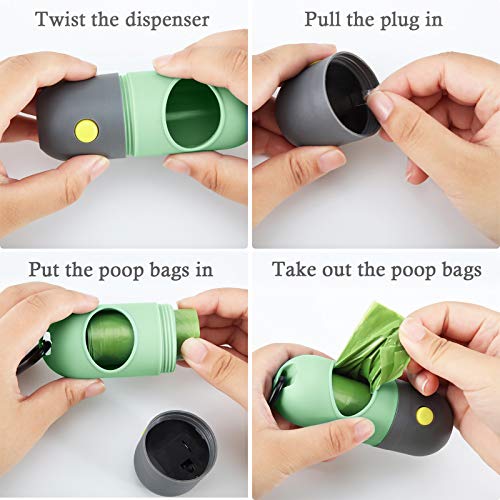 Twist the dispenser

Pull the plug in

Put the poop bags in

Take out the poop bags