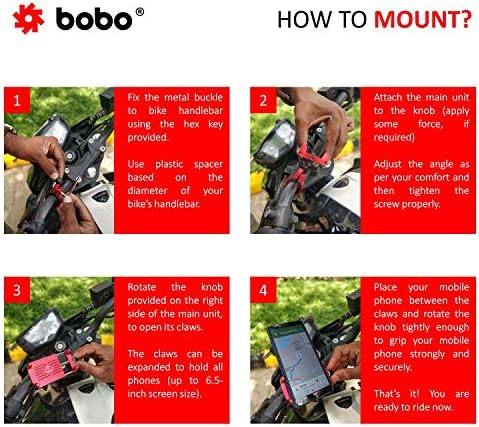 bobo®

HOW TO MOUNT?

1

Fix the metal buckle to bike handlebar using the hex key provided.

Use plastic spacer based on the diameter of your bike's handlebar.

2

Attach the main unit to the knob (apply some force, if required)

Adjust the angle as per your comfort and then tighten the screw properly.

3

Rotate the knob provided on the right side of the main unit, to open its claws.

The claws can be expanded to hold all phones (up to 6.5-inch screen size).

4

Place your mobile phone between the claws and rotate the knob tightly enough to grip your mobile phone strongly and securely.

That's it! You are ready to ride now.