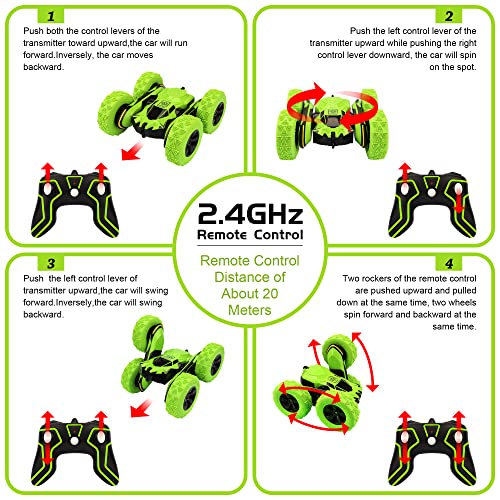 1

Push both the control levers of the transmitter toward upward,the car will run forward.Inversely, the car moves backward.

2

Push the left control lever of the transmitter upward while pushing the right control lever downward, the car will spin on the spot.

2.4GHz
Remote Control

Remote Control Distance of About 20 Meters

3

Push the left control lever of transmitter upward,the car will swing forward.Inversely,the car will swing backward.

4

Two rockers of the remote control are pushed upward and pulled down at the same time, two wheels spin forward and backward at the same time.