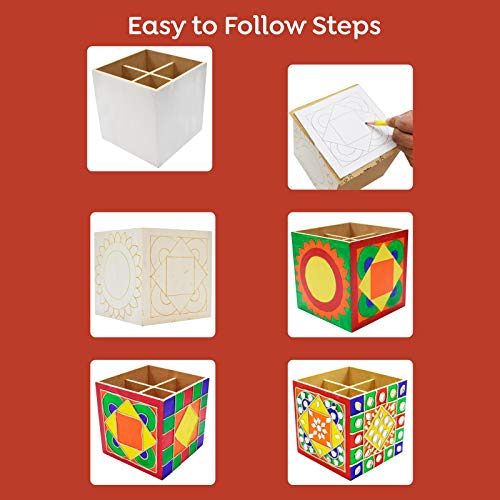 Easy to Follow Steps