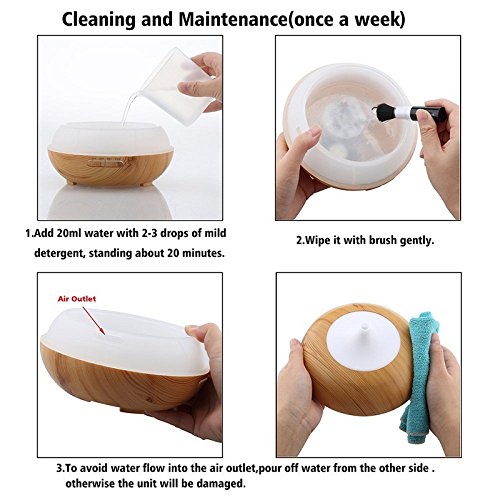 Cleaning and Maintenance(once a week)

1.Add 20ml water with 2-3 drops of mild detergent, standing about 20 minutes.

2.Wipe it with brush gently.

Air Outlet

3.To avoid water flow into the air outlet,pour off water from the other side . otherwise the unit will be damaged.