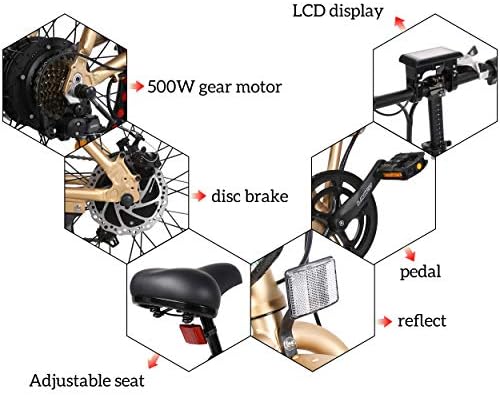 LCD display

500W gear motor

disc brake

pedal

reflect

Adjustable seat