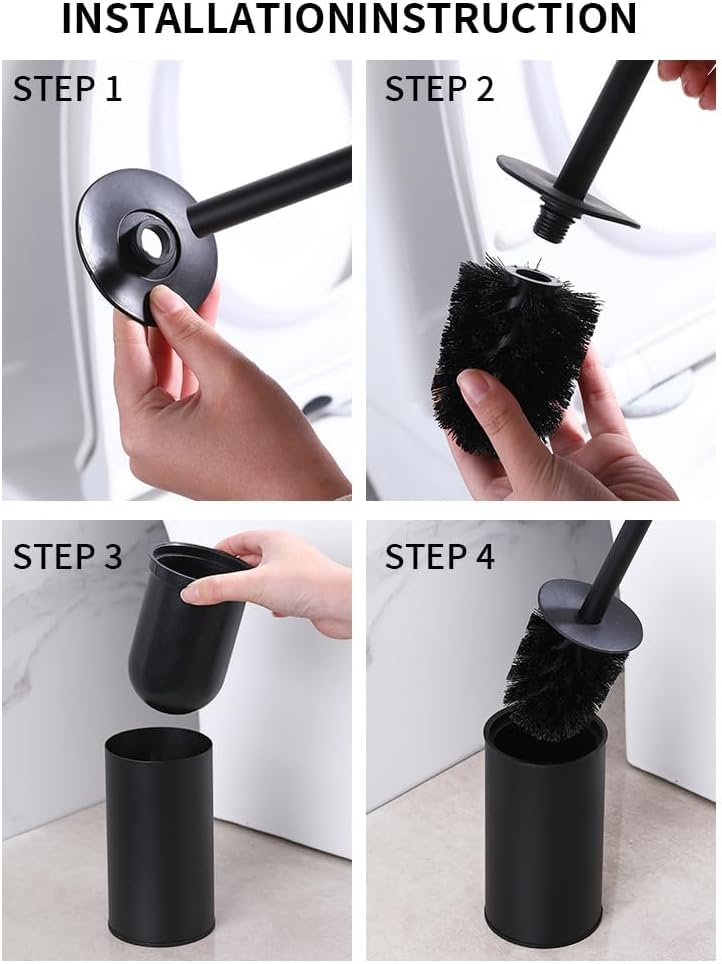 INSTALLATIONINSTRUCTION

STEP 1

STEP 2

STEP 3

STEP 4