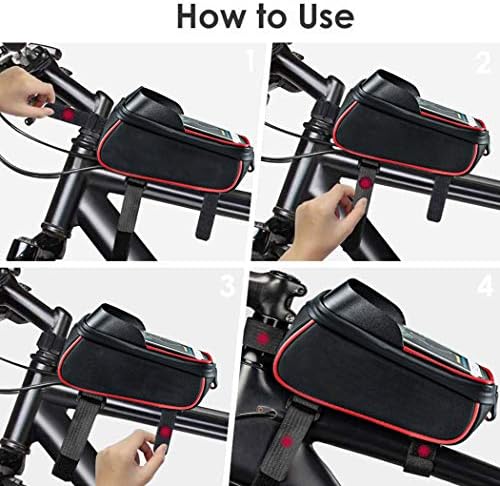 How to Use

1

2

3

4