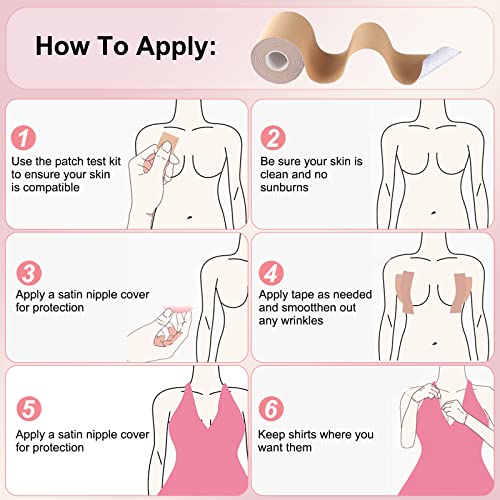 How To Apply:

1
Use the patch test kit to ensure your skin is compatible

2
Be sure your skin is clean and no sunburns

3
Apply a satin nipple cover for protection

4
Apply tape as needed and smootthen out any wrinkles

5
Apply a satin nipple cover for protection

6
Keep shirts where you want them