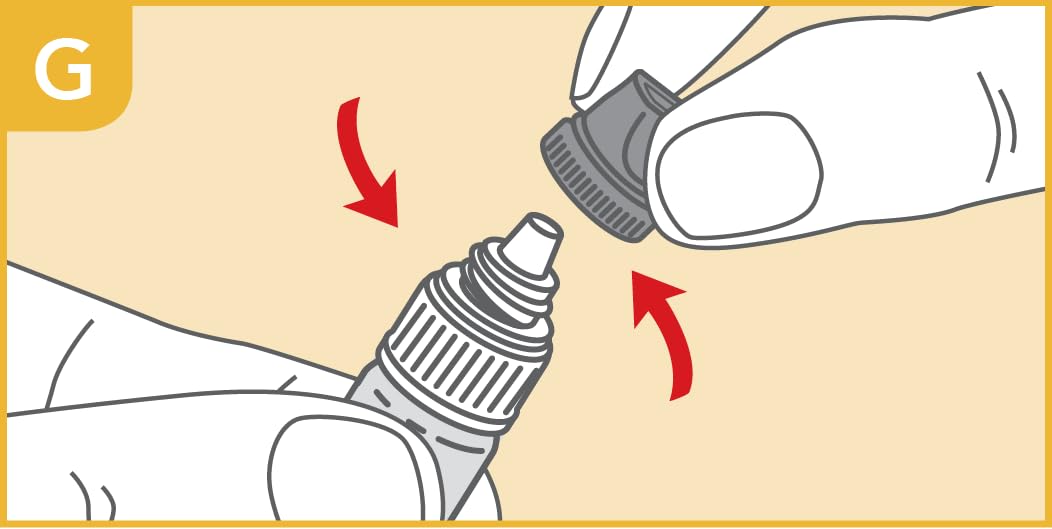 G