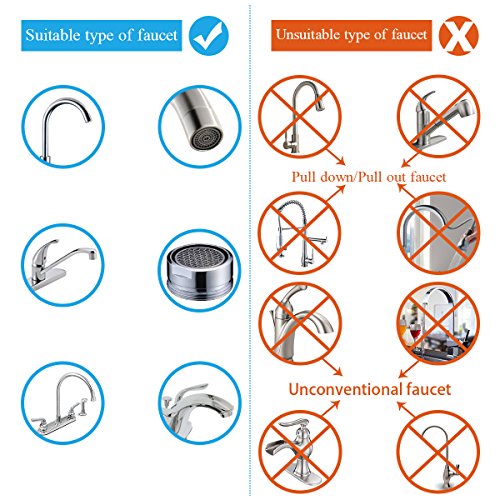 Suitable type of faucet

Unsuitable type of faucet

Pull down/Pull out faucet

Unconventional faucet