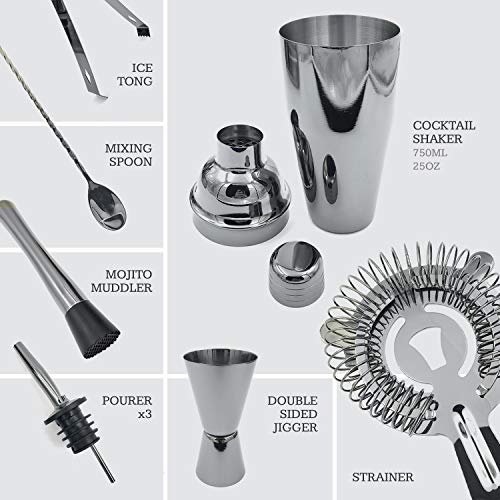 ICE TONG

MIXING SPOON

MOJITO MUDDLER

POURER x3

COCKTAIL SHAKER
750ML
25OZ

DOUBLE SIDED JIGGER

STRAINER