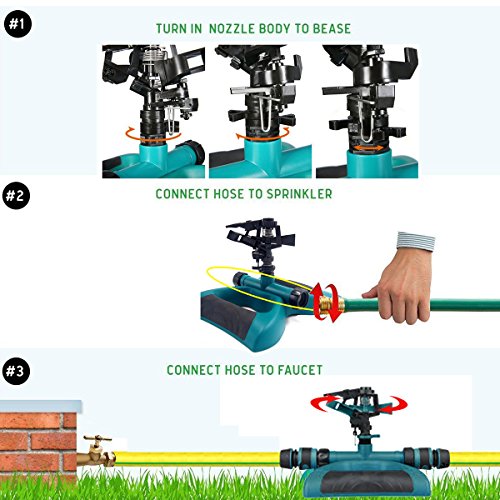 #1

TURN IN NOZZLE BODY TO BEASE

#2

CONNECT HOSE TO SPRINKLER

#3

CONNECT HOSE TO FAUCET