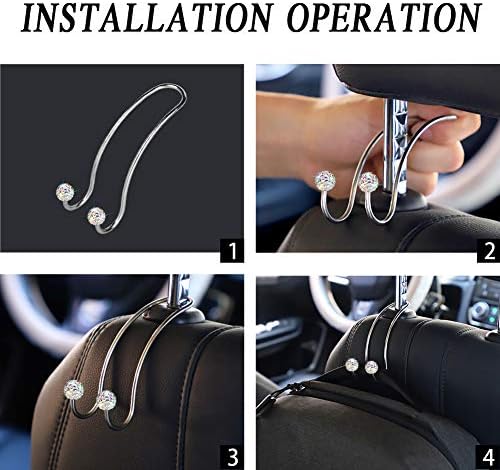 INSTALLATION OPERATION

1

2

3

4