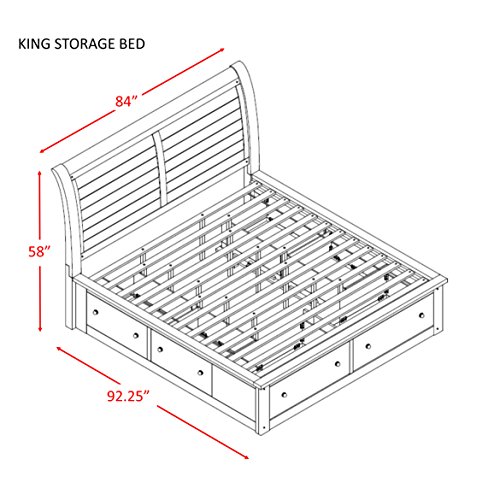 KING STORAGE BED

84”

58”

92.25”