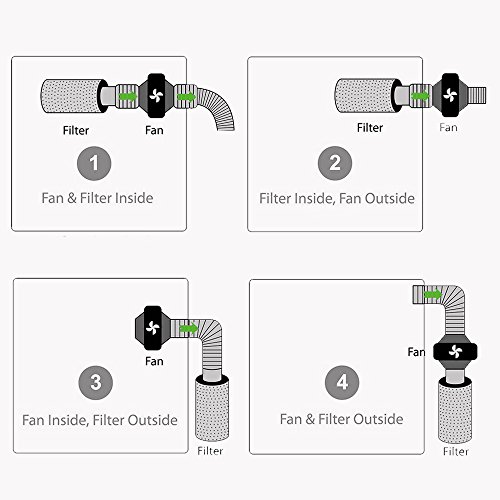 Filter

Fan

1

Fan & Filter Inside

Filter

Fan

2

Filter Inside, Fan Outside

Fan

3

Fan Inside, Filter Outside

Filter

Fan

4

Fan & Filter Outside

Filter