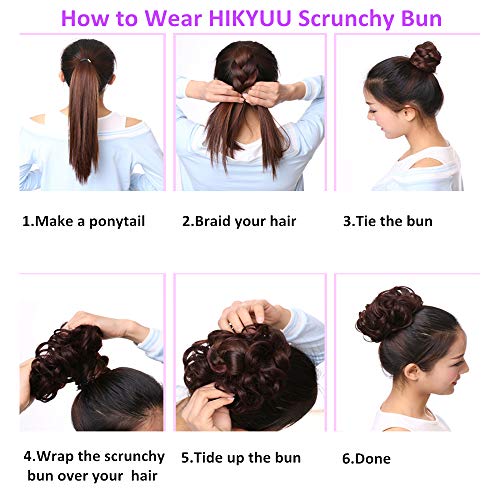 How to Wear HIKYUU Scrunchy Bun

1.Make a ponytail

2.Braid your hair

3.Tie the bun

4.Wrap the scrunchy bun over your hair

5.Tide up the bun

6.Done