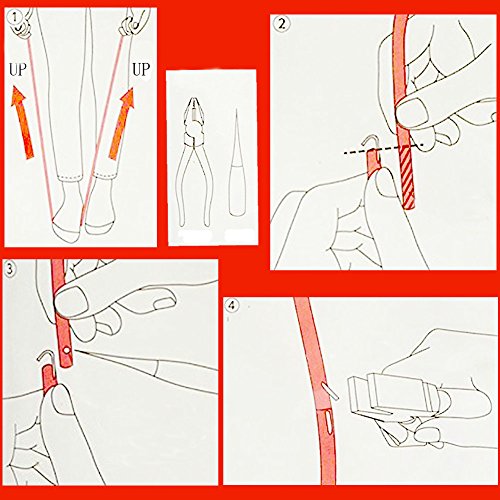 1
UP
UP
2
3
4