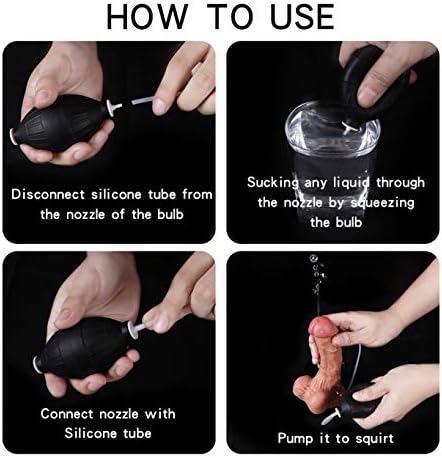 HOW TO USE

Disconnect silicone tube from the nozzle of the bulb

Sucking any liquid through the nozzle by squeezing the bulb

Connect nozzle with Silicone tube

Pump it to squirt