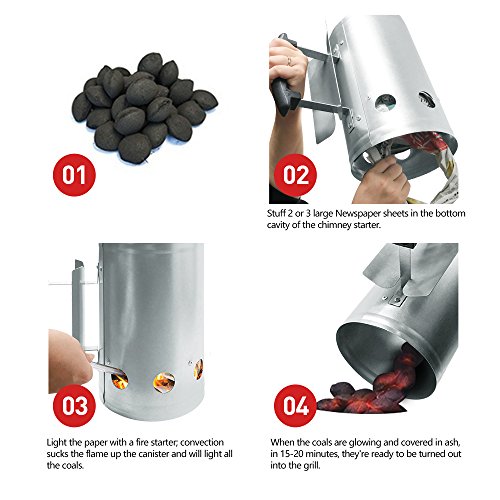 01

02

Stuff 2 or 3 large Newspaper sheets in the bottom cavity of the chimney starter.

03

Light the paper with a fire starter; convection sucks the flame up the canister and will light all the coals.

04

When the coals are glowing and covered in ash, in 15-20 minutes, they're ready to be turned out into the grill.